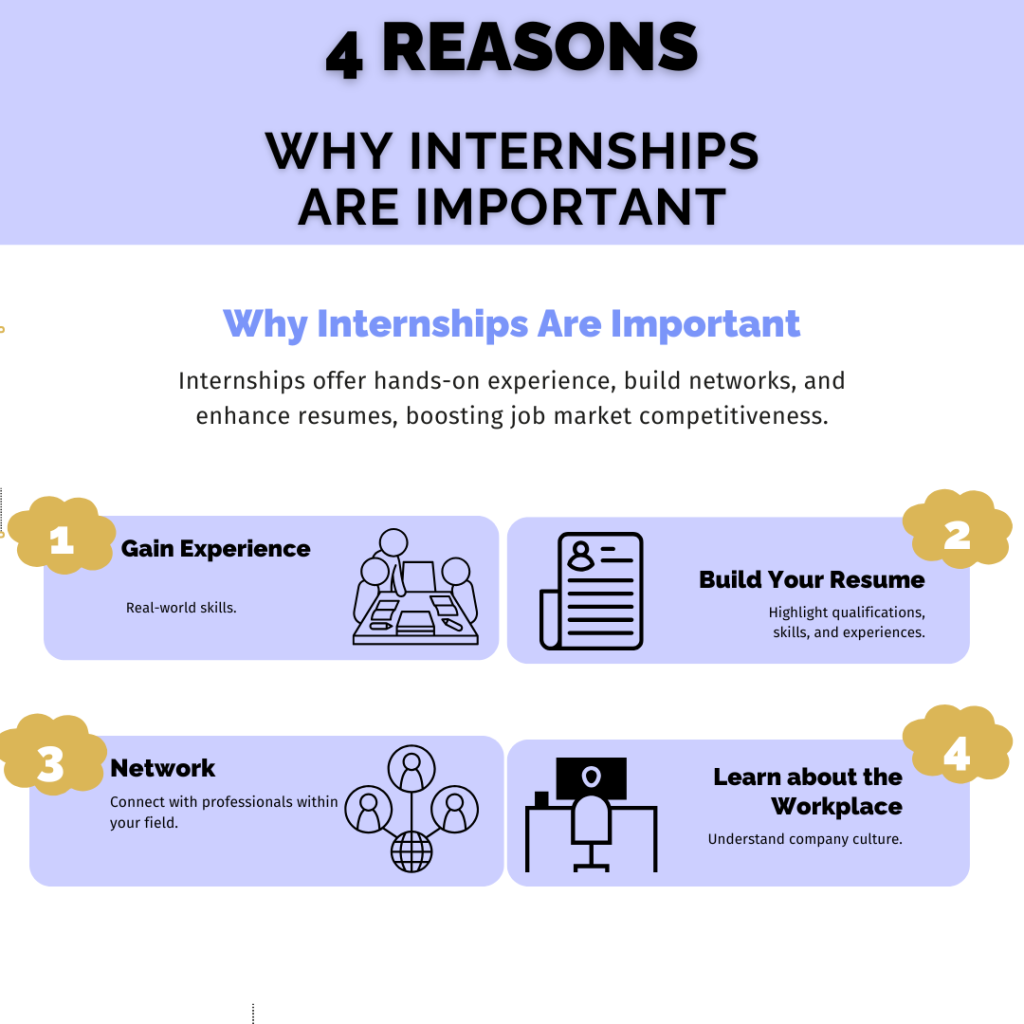 4 REASONS

WHY INTERNSHIPS ARE IMPORTANT

Why Internships Are Important

Internships offer hands-on experience, build networks, and enhance resumes, boosting job market competitiveness.

1

Gain Experience

Real-world skills.

2

Build Your Resume

Highlight qualifications, skills, and experiences.

3

Network

Connect with professionals within your field.

4

Learn about the Workplace

Understand company culture.